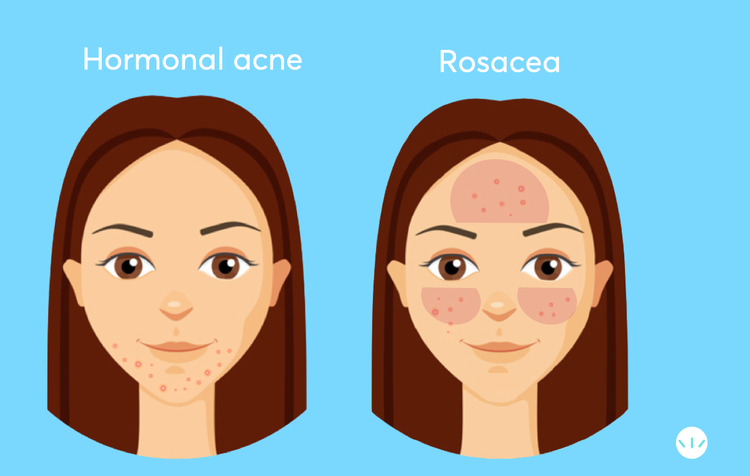 Hormonal acne

Rosacea